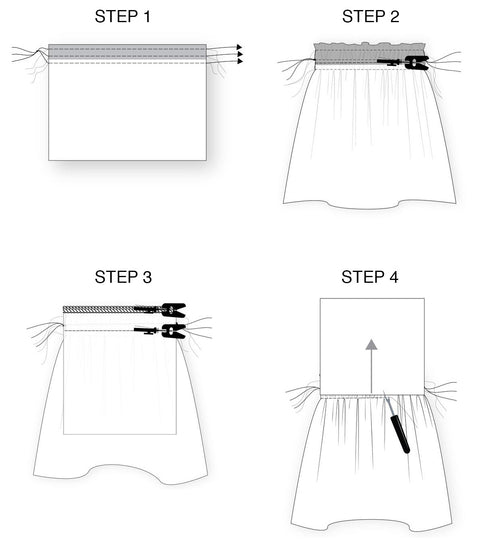 STEP 1

STEP 2

STEP 3

STEP 4