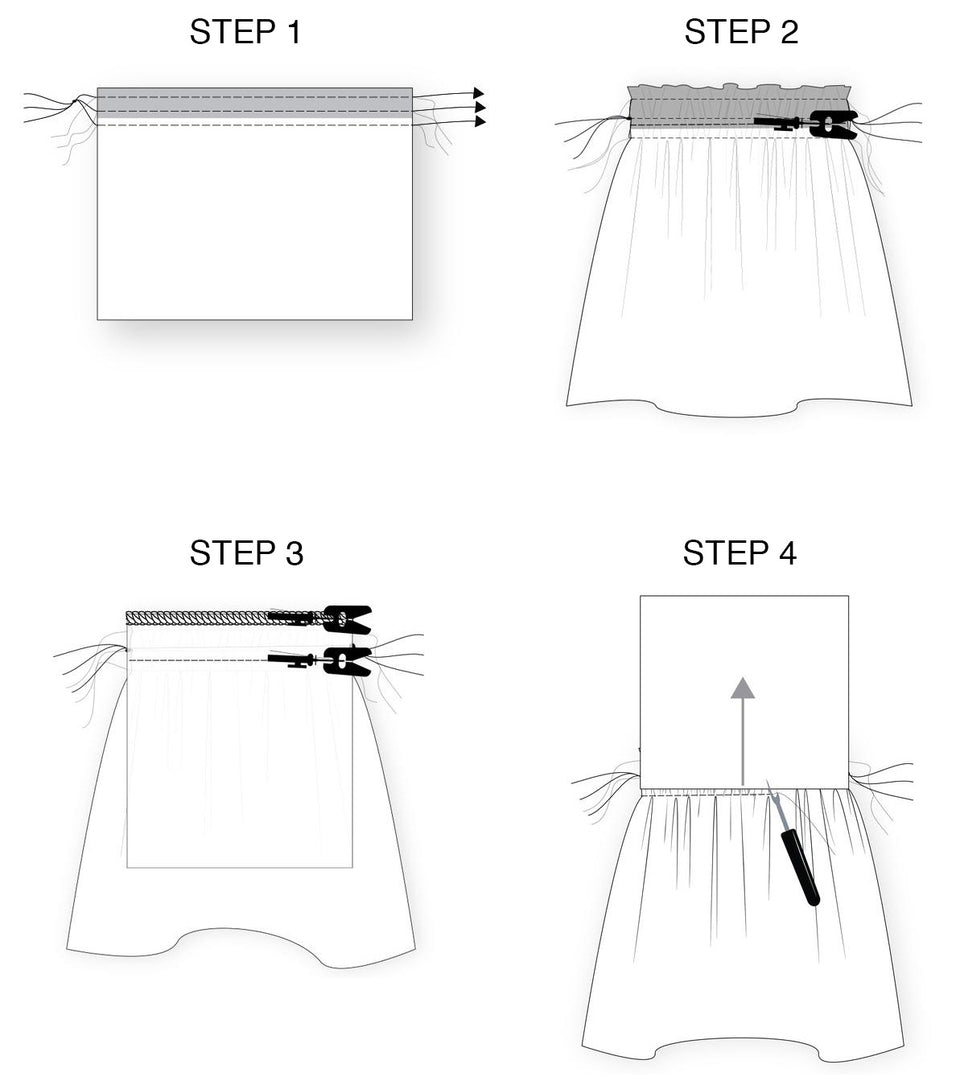 STEP 1

STEP 2

STEP 3

STEP 4